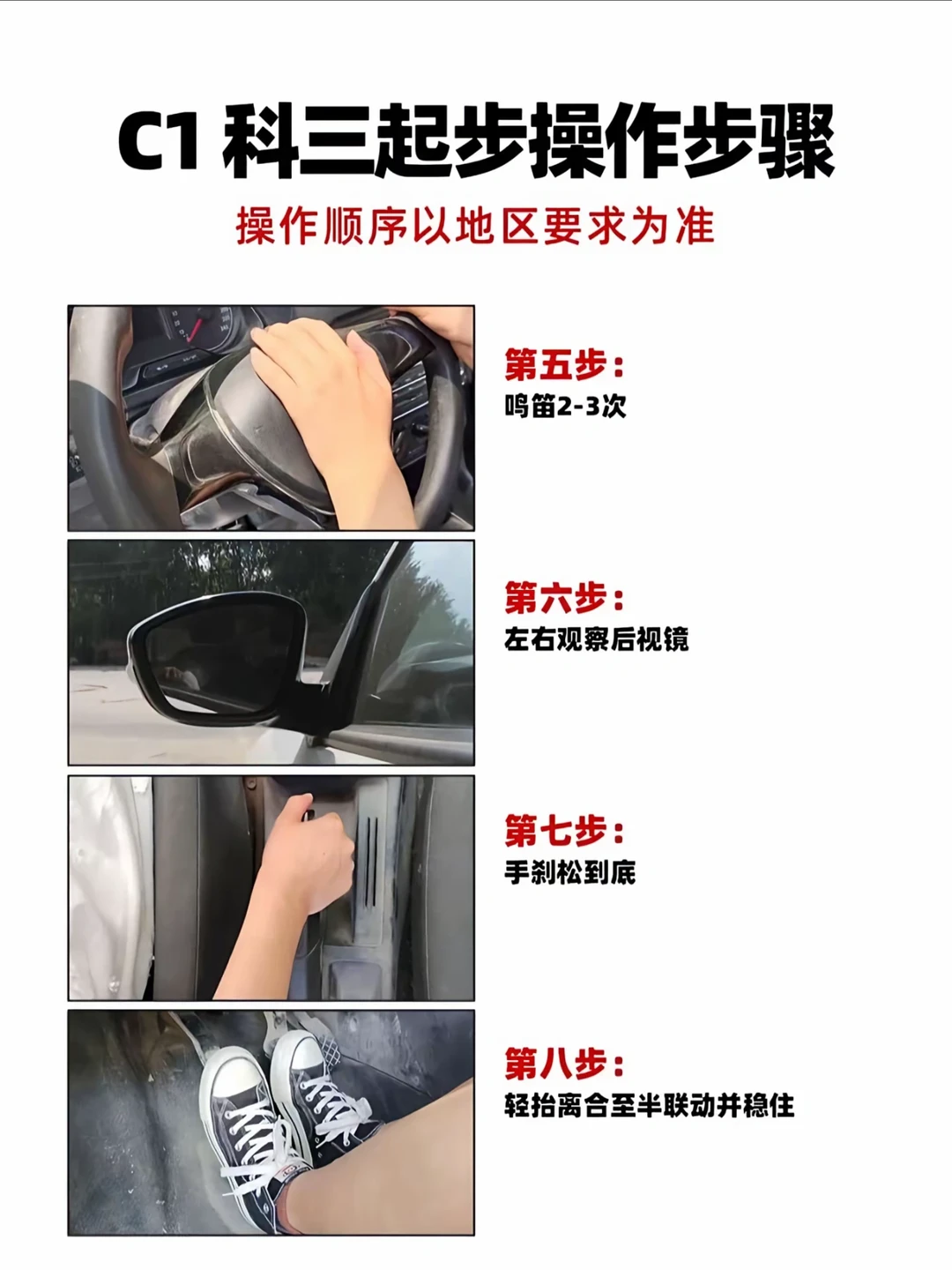 C1 科三起步操作步骤

操作顺序以地区要求为准

第五步:
鸣笛2-3次

第六步:
左右观察后视镜

第七步:
手刹松到底

第八步:
轻抬离合至半联动并稳住