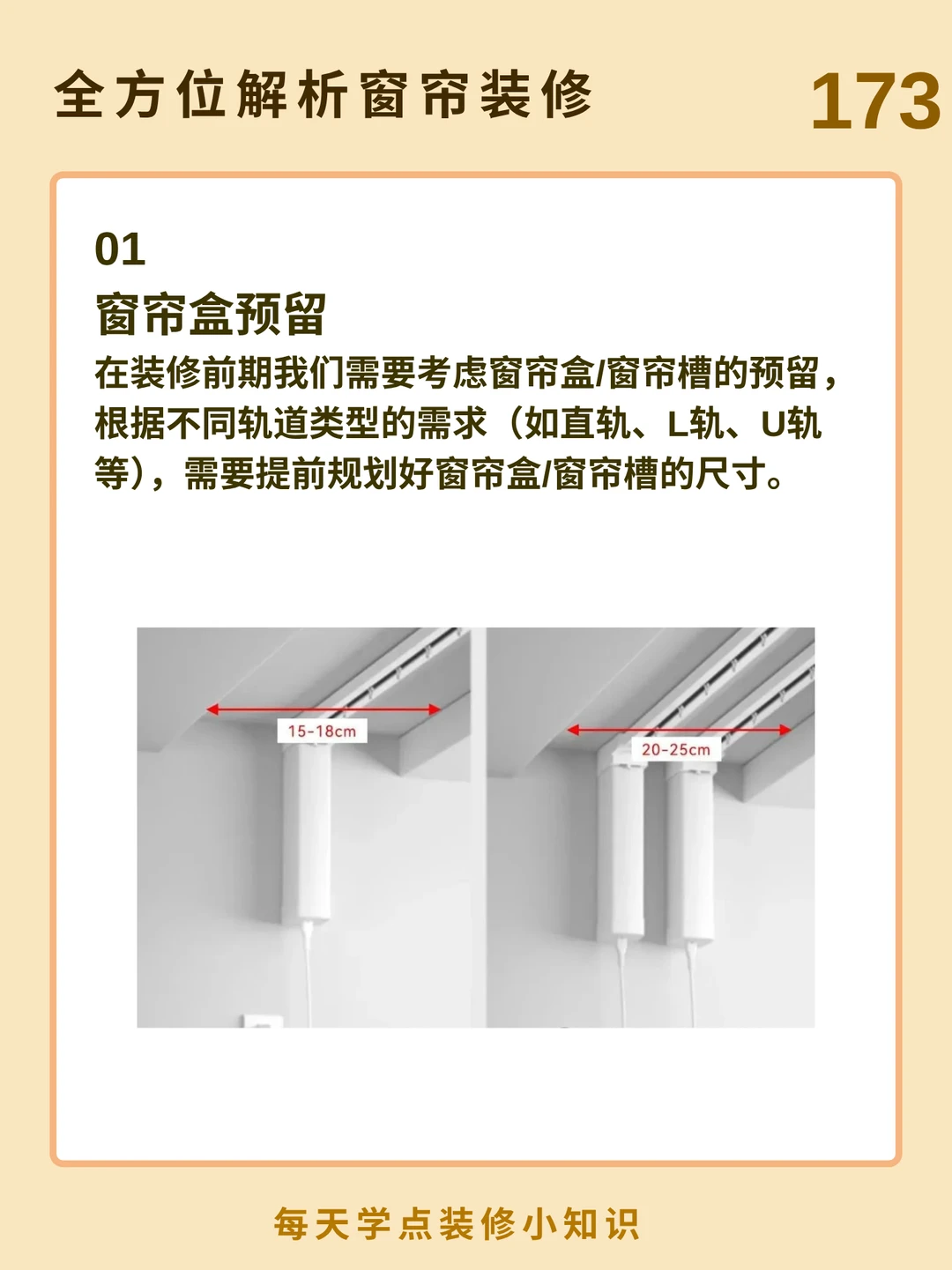 全方位解析窗帘装修

173

01
窗帘盒预留

在装修前期我们需要考虑窗帘盒/窗帘槽的预留，根据不同轨道类型的需求（如直轨、L轨、U轨等），需要提前规划好窗帘盒/窗帘槽的尺寸。

15-18cm

20-25cm

每天学点装修小知识