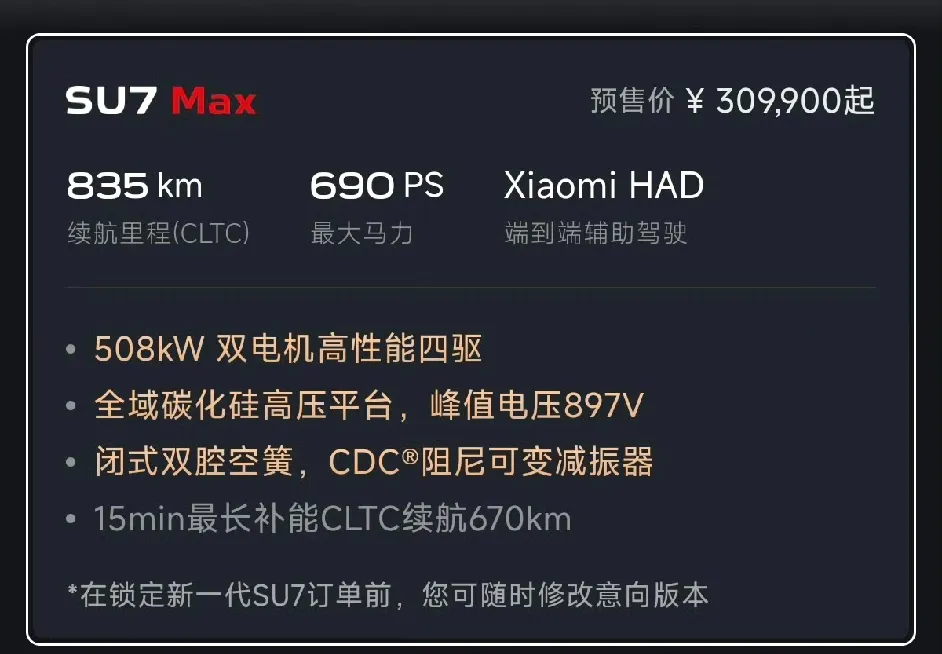 SU7 Max

预售价 ¥ 309,900起

835 km
续航里程(CLTC)

690 PS
最大马力

Xiaomi HAD
端到端辅助驾驶

• 508kW 双电机高性能四驱
• 全域碳化硅高压平台，峰值电压897V
• 闭式双腔空簧，CDC®阻尼可变减振器
• 15min最长补能CLTC续航670km

*在锁定新一代SU7订单前，您可随时修改意向版本