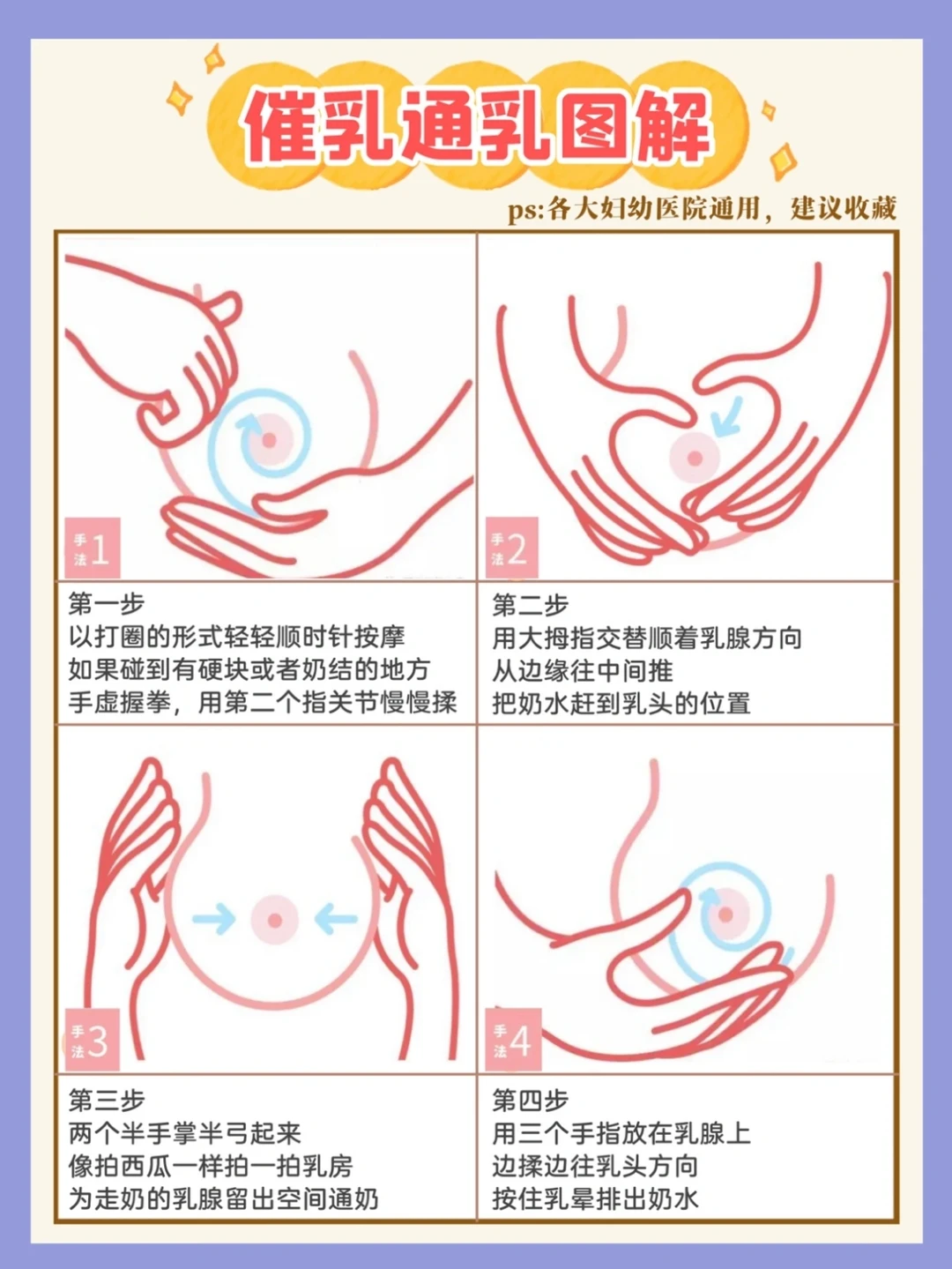 催乳通乳图解

ps:各大妇幼医院通用，建议收藏

手法1

第一步
以打圈的形式轻轻顺时针按摩
如果碰到有硬块或者奶结的地方
手虚握拳，用第二个指关节慢慢揉

手法2

第二步
用大拇指交替顺着乳腺方向
从边缘往中间推
把奶水赶到乳头的位置

手法3

第三步
两个半手掌半弓起来
像拍西瓜一样拍一拍乳房
为走奶的乳腺留出空间通奶

手法4

第四步
用三个手指放在乳腺上
边揉边往乳头方向
按住乳晕排出奶水