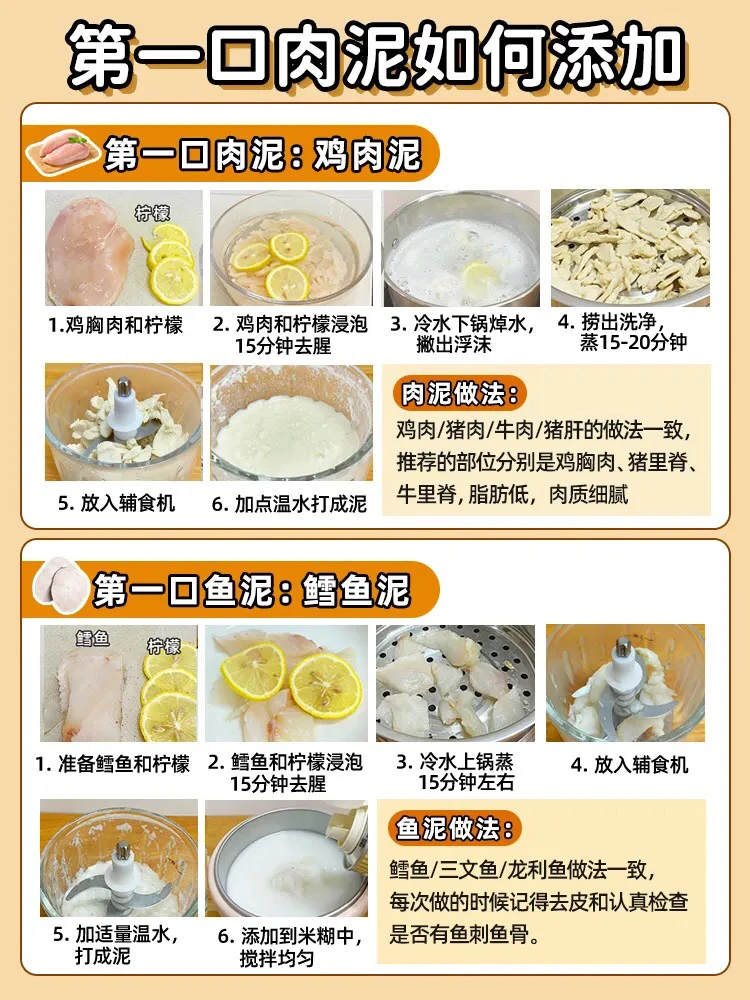 第一口肉泥如何添加

第一口肉泥：鸡肉泥

柠檬

1.鸡胸肉和柠檬

2. 鸡肉和柠檬浸泡15分钟去腥

3. 冷水下锅焯水，撇出浮沫

4. 捞出洗净，蒸15-20分钟

5. 放入辅食机

6. 加点温水打成泥

肉泥做法：

鸡肉/猪肉/牛肉/猪肝的做法一致，推荐的部位分别是鸡胸肉、猪里脊、牛里脊，脂肪低，肉质细腻

第一口鱼泥：鳕鱼泥

鳕鱼

柠檬

1. 准备鳕鱼和柠檬

2. 鳕鱼和柠檬浸泡15分钟去腥

3. 冷水上锅蒸15分钟左右

4. 放入辅食机

5. 加适量温水，打成泥

6. 添加到米糊中，搅拌均匀

鱼泥做法：

鳕鱼/三文鱼/龙利鱼做法一致，每次做的时候记得去皮和认真检查是否有鱼刺鱼骨。