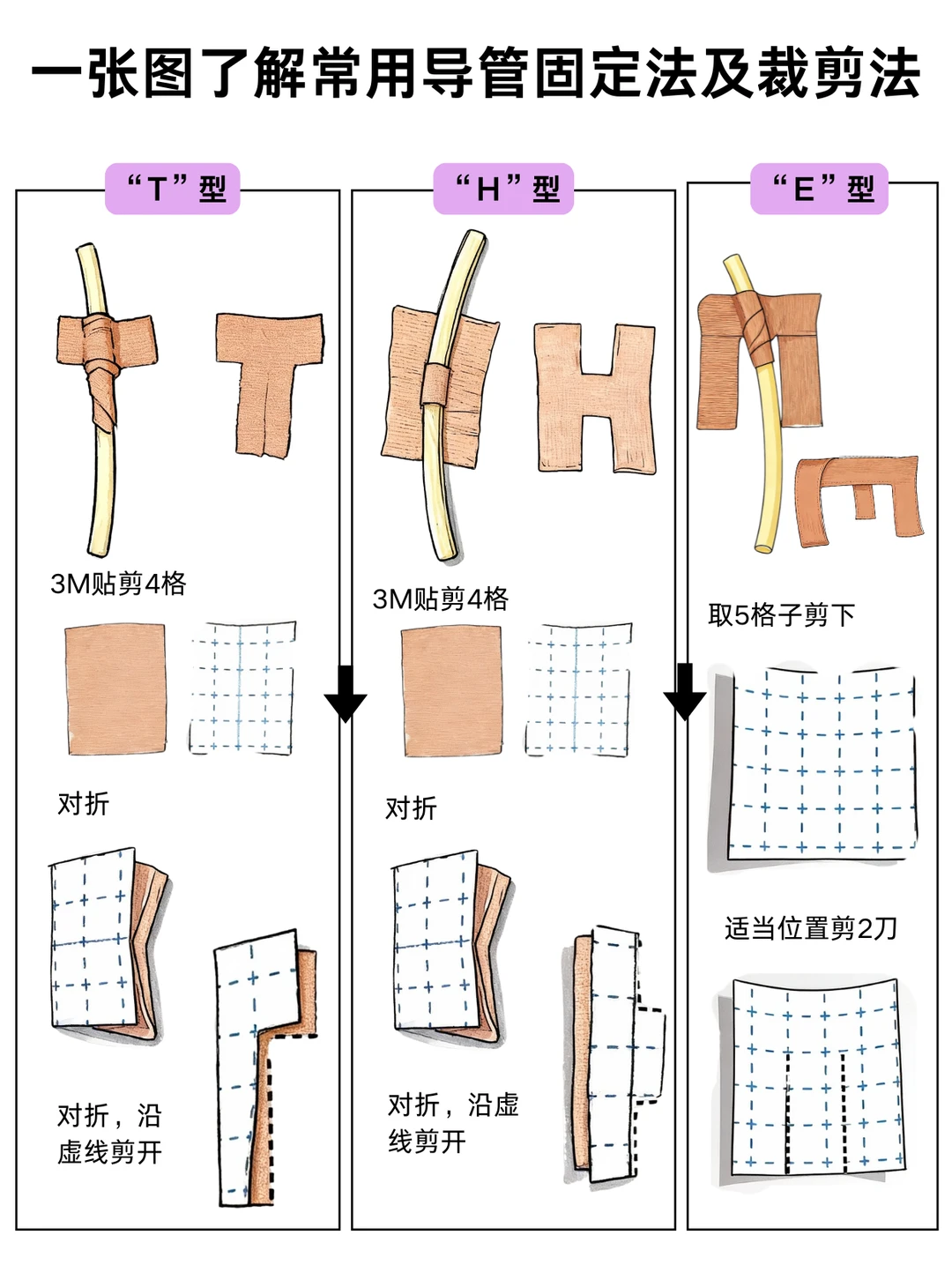 一张图了解常用导管固定法及裁剪法

“T”型

3M贴剪4格

对折

对折，沿虚线剪开

“H”型

3M贴剪4格

对折

对折，沿虚线剪开

“E”型

取5格子剪下

适当位置剪2刀