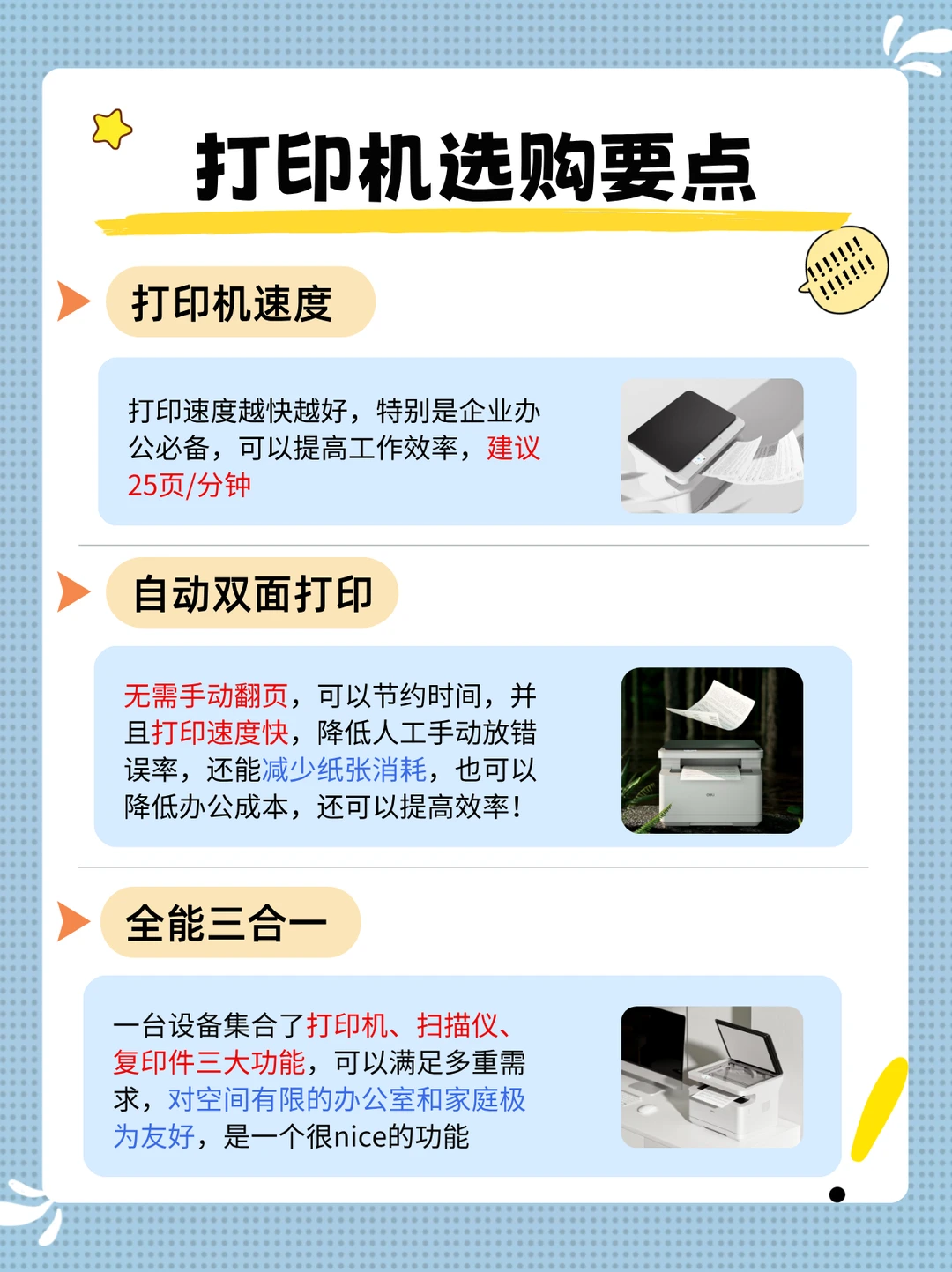 打印机选购要点

!!!!!!!
!!!!!!!

打印机速度

打印速度越快越好，特别是企业办公必备，可以提高工作效率，建议25页/分钟

自动双面打印

无需手动翻页，可以节约时间，并且打印速度快，降低人工手动放错误率，还能减少纸张消耗，也可以降低办公成本，还可以提高效率！

全能三合一

一台设备集合了打印机、扫描仪、复印件三大功能，可以满足多重需求，对空间有限的办公室和家庭极为友好，是一个很nice的功能