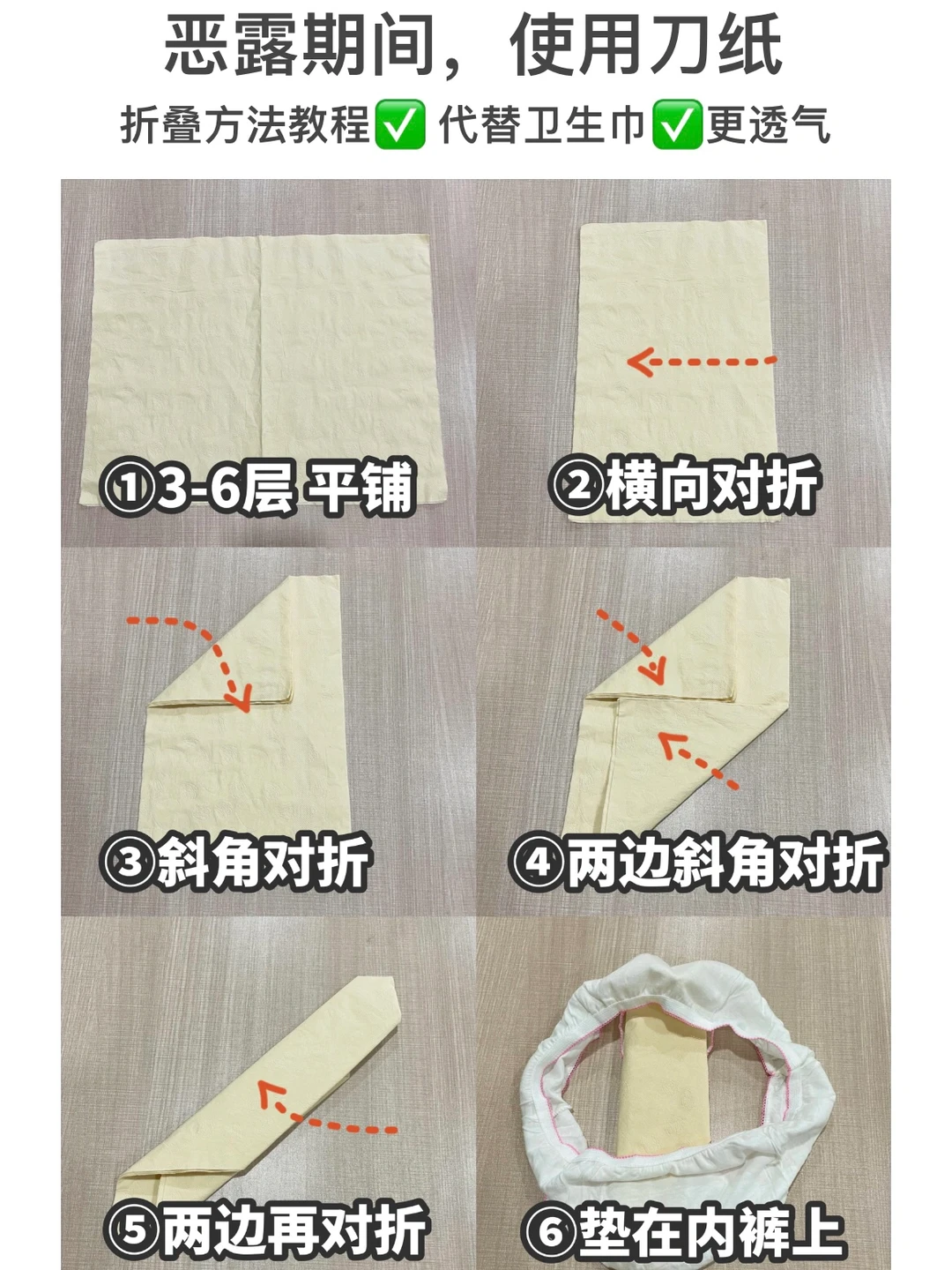 恶露期间，使用刀纸

折叠方法教程✅ 代替卫生巾✅更透气

①3-6层 平铺

②横向对折

③斜角对折

④两边斜角对折

⑤两边再对折

⑥垫在内裤上