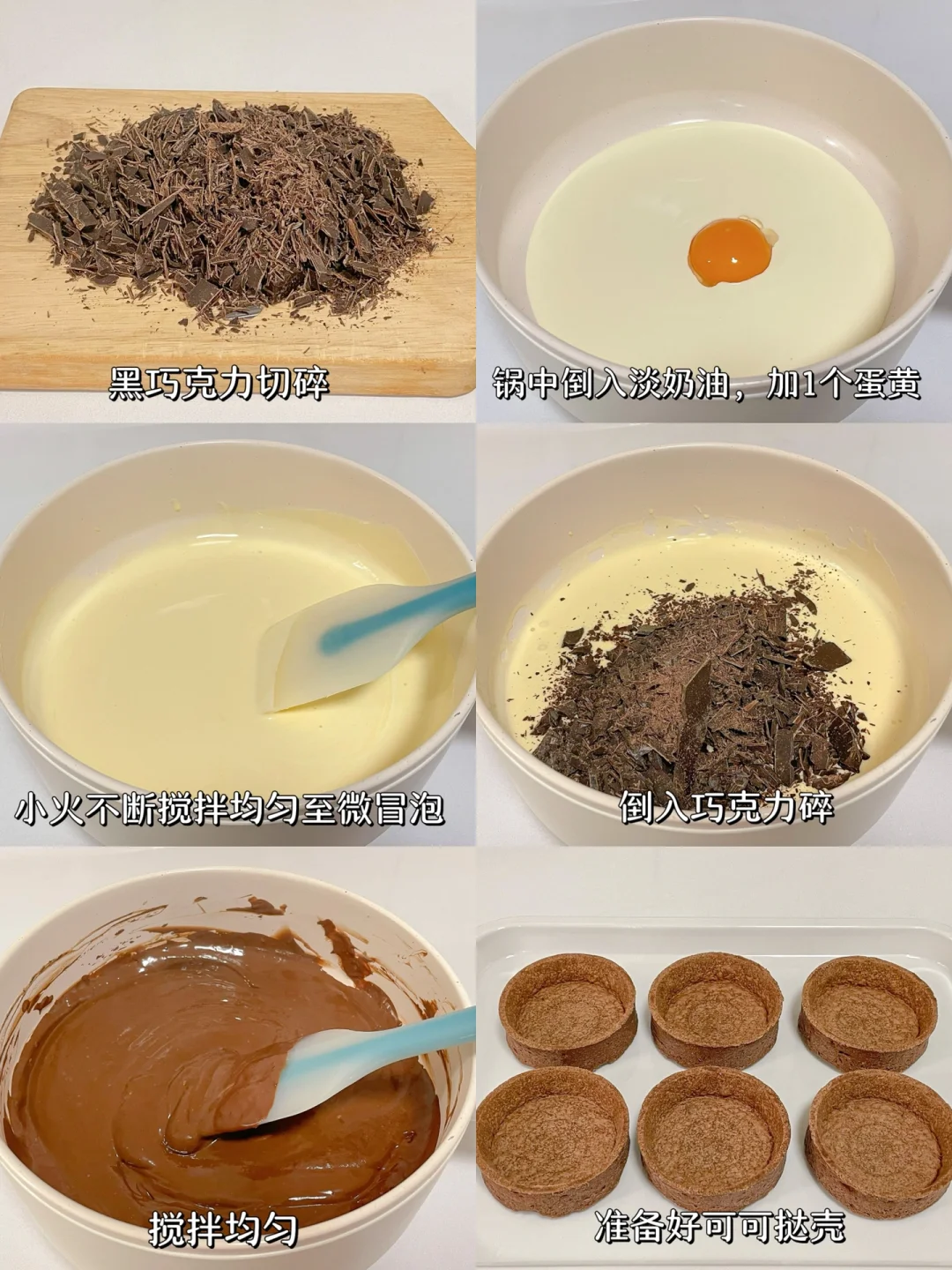 黑巧克力切碎

锅中倒入淡奶油，加1个蛋黄

小火不断搅拌均匀至微冒泡

倒入巧克力碎

搅拌均匀

准备好可可挞壳