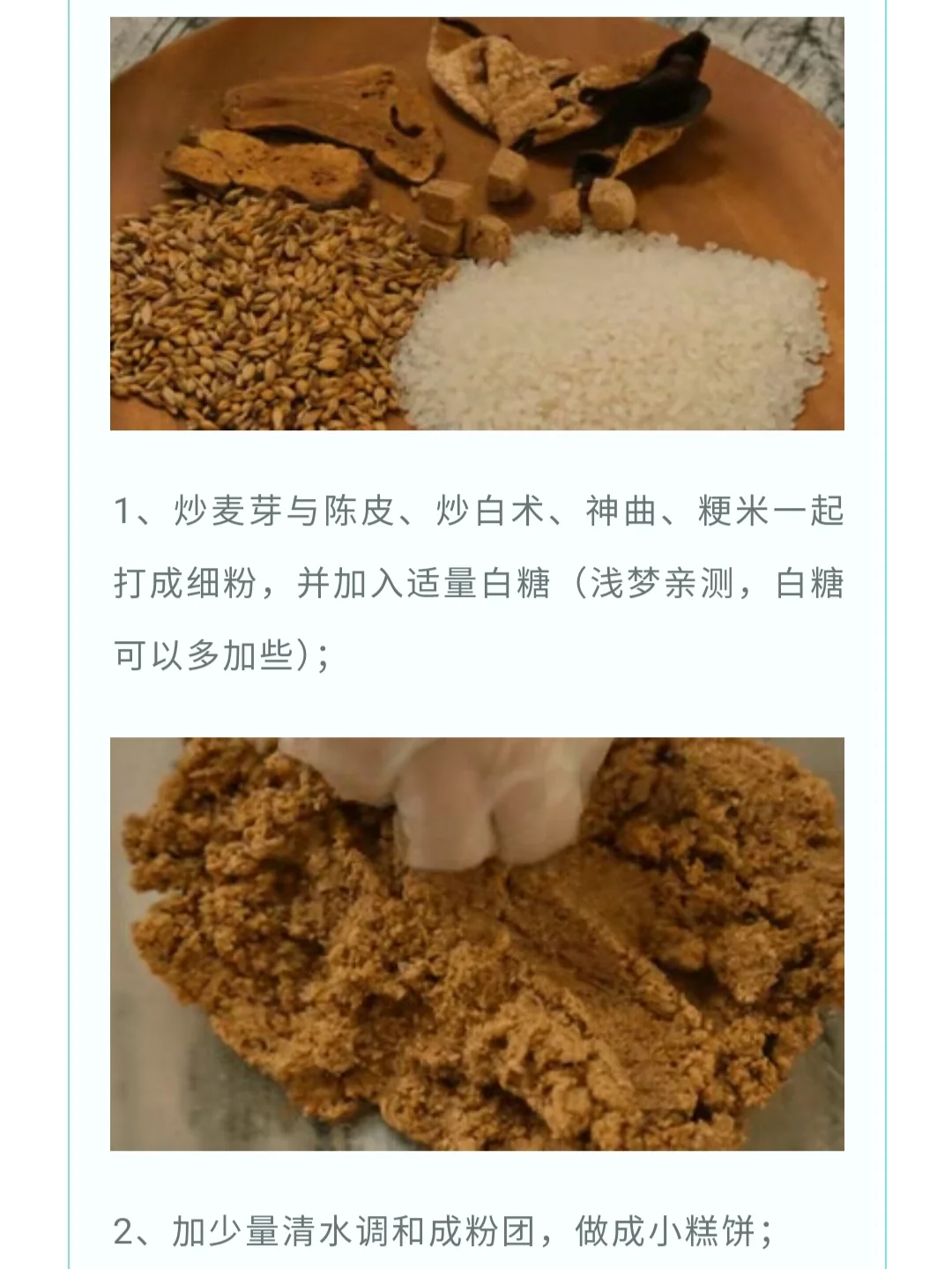 1、炒麦芽与陈皮、炒白术、神曲、粳米一起打成细粉，并加入适量白糖（浅梦亲测，白糖可以多加些）；

2、加少量清水调和成粉团，做成小糕饼；