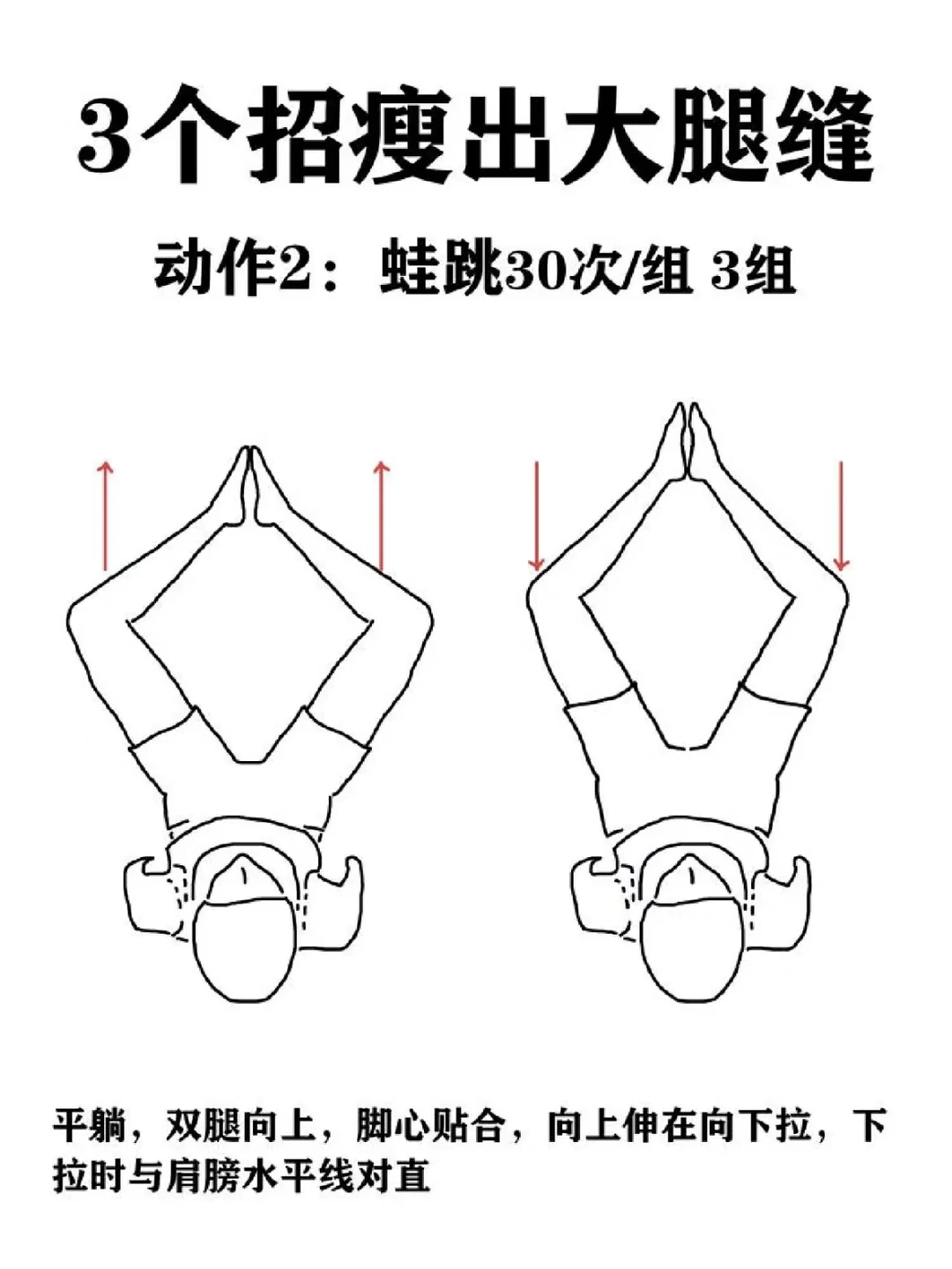 3个招瘦出大腿缝

动作2：蛙跳30次/组 3组

平躺，双腿向上，脚心贴合，向上伸在向下拉，下拉时与肩膀水平线对直