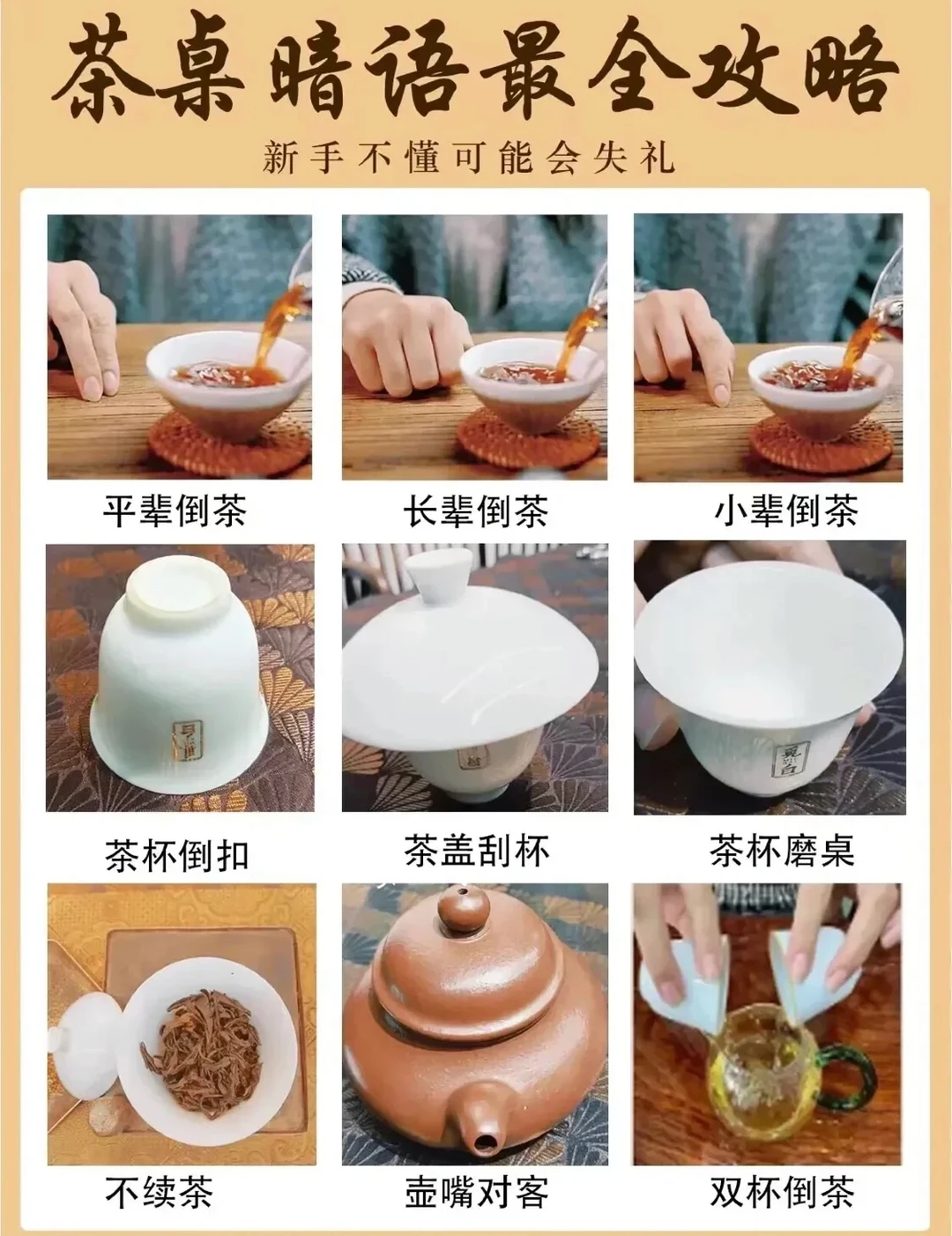 茶桌暗语最全攻略

新手不懂可能会失礼

平辈倒茶

长辈倒茶

小辈倒茶

茶杯倒扣

茶盖刮杯

茶杯磨桌

不续茶

壶嘴对客

双杯倒茶