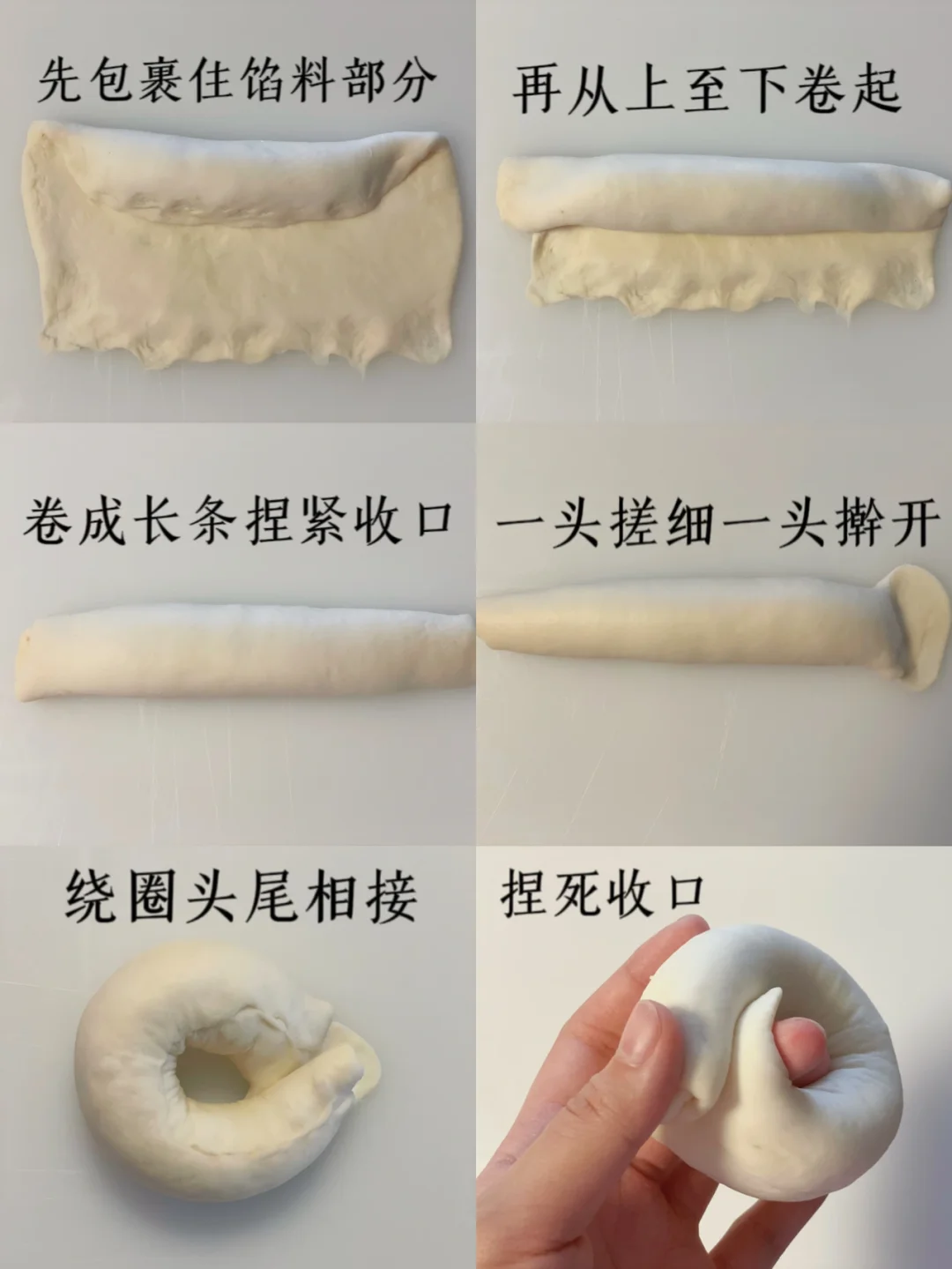 先包裹住馅料部分

再从上至下卷起

卷成长条捏紧收口

一头搓细一头擀开

绕圈头尾相接

捏死收口