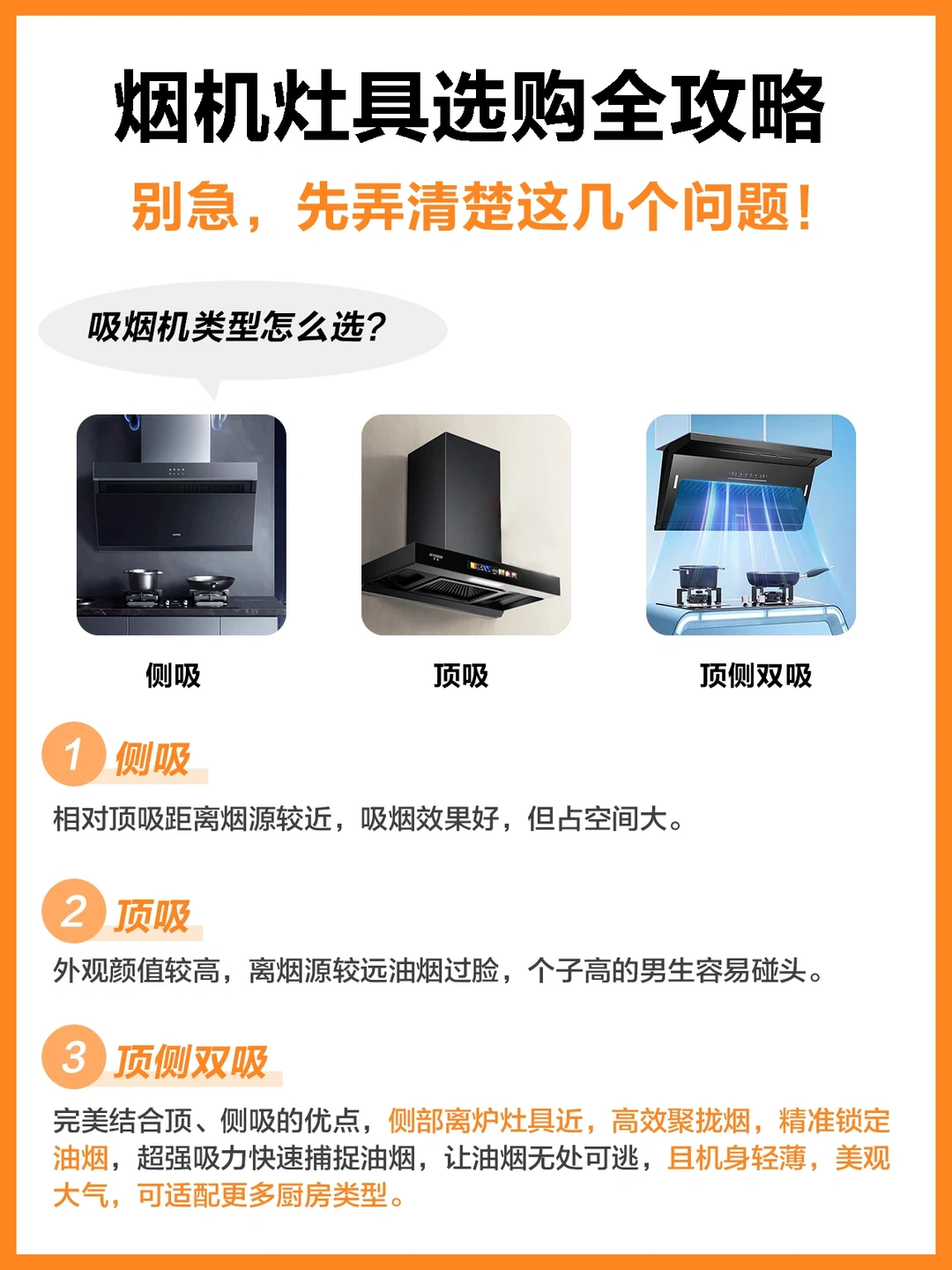 烟机灶具选购全攻略

别急，先弄清楚这几个问题！

吸烟机类型怎么选？

侧吸

顶吸

顶侧双吸

1 侧吸

相对顶吸距离烟源较近，吸烟效果好，但占空间大。

2 顶吸

外观颜值较高，离烟源较远油烟过脸，个子高的男生容易碰头。

3 顶侧双吸

完美结合顶、侧吸的优点，侧部离炉灶具近，高效聚拢烟，精准锁定油烟，超强吸力快速捕捉油烟，让油烟无处可逃，且机身轻薄，美观大气，可适配更多厨房类型。