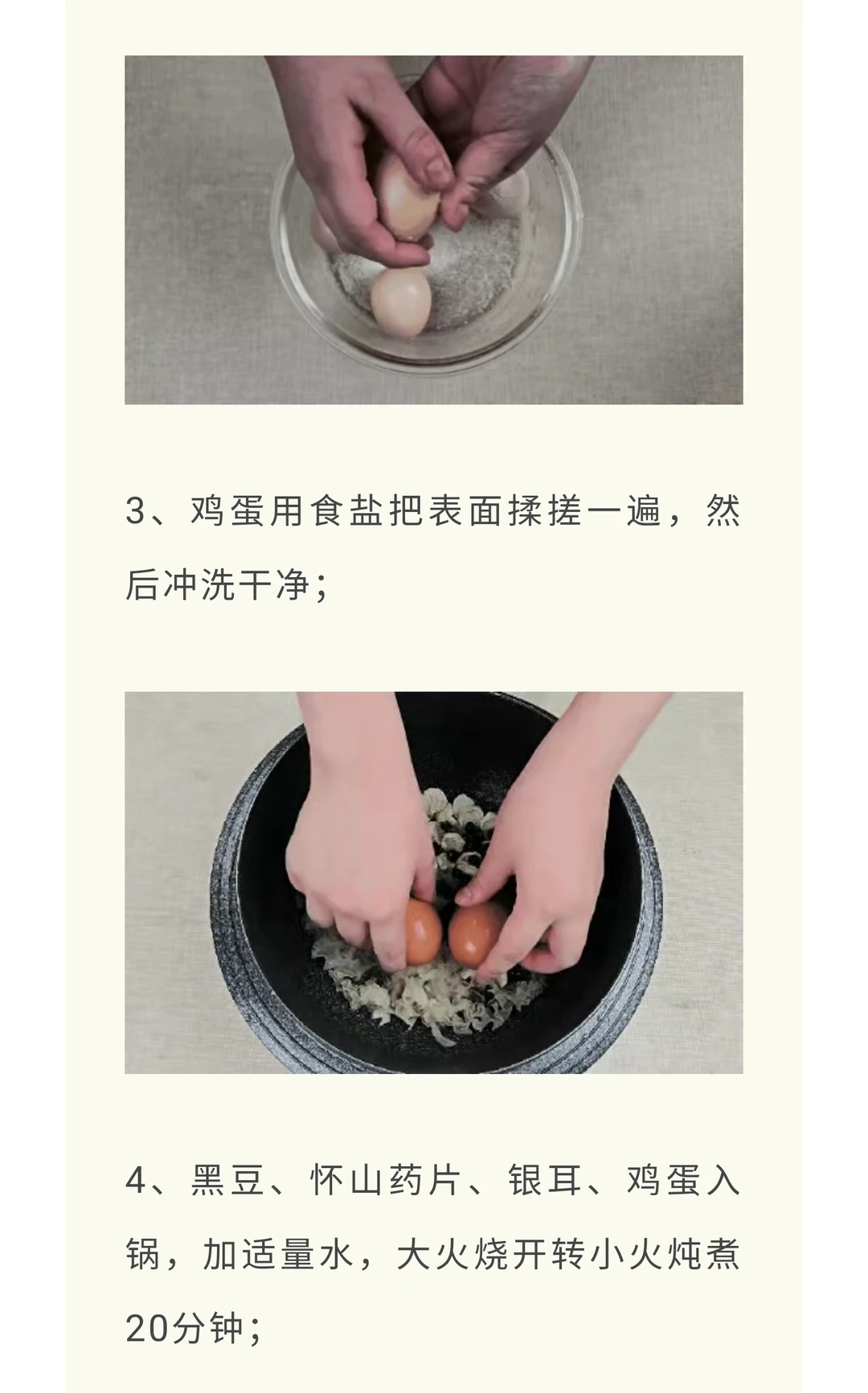 3、鸡蛋用食盐把表面揉搓一遍，然后冲洗干净；

4、黑豆、怀山药片、银耳、鸡蛋入锅，加适量水，大火烧开转小火炖煮20分钟；