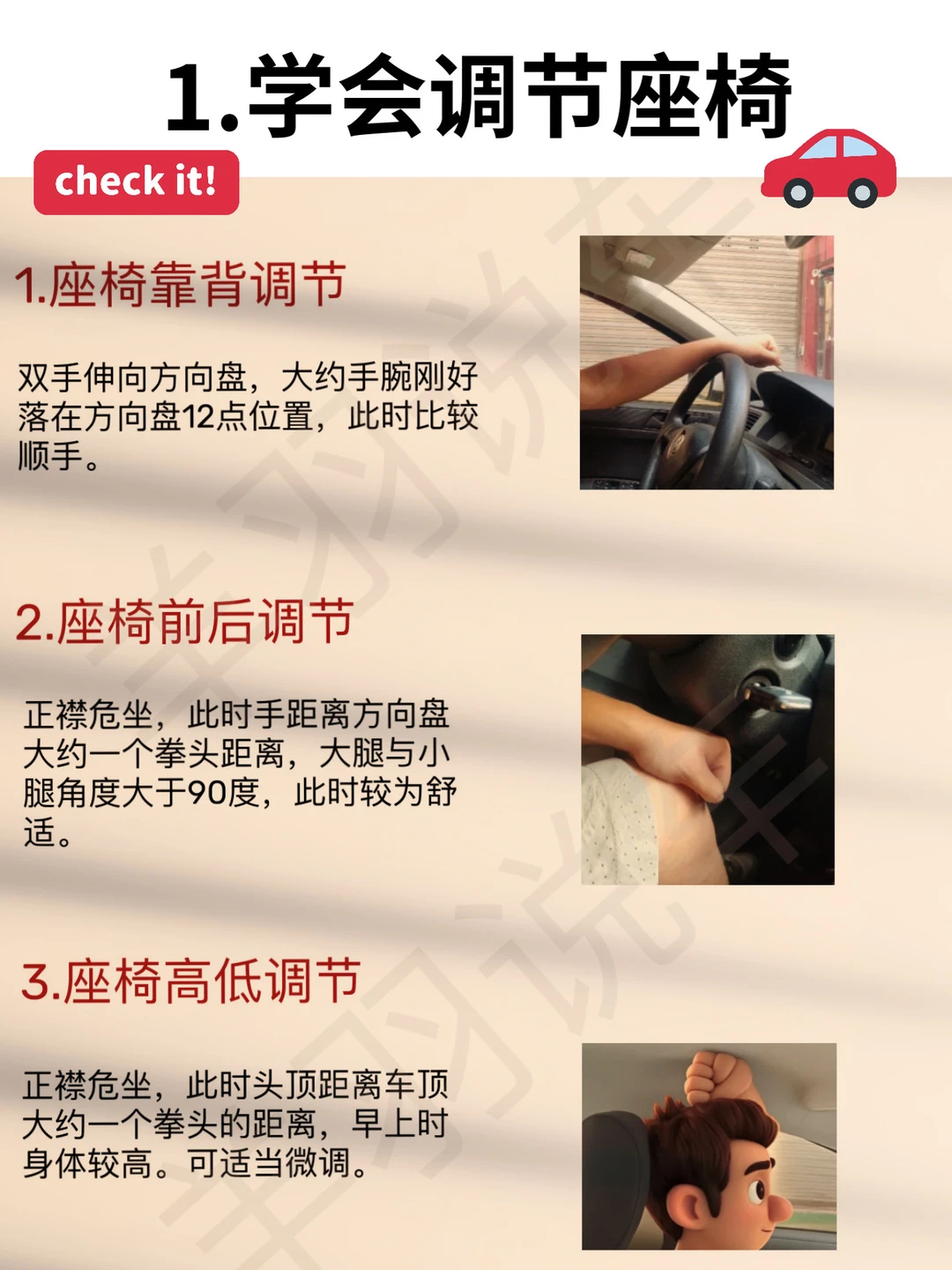 1.学会调节座椅

check it!

1.座椅靠背调节

双手伸向方向盘，大约手腕刚好落在方向盘12点位置，此时比较顺手。

2.座椅前后调节

正襟危坐，此时手距离方向盘大约一个拳头距离，大腿与小腿角度大于90度，此时较为舒适。

3.座椅高低调节

正襟危坐，此时头顶距离车顶大约一个拳头的距离，早上时身体较高。可适当微调。