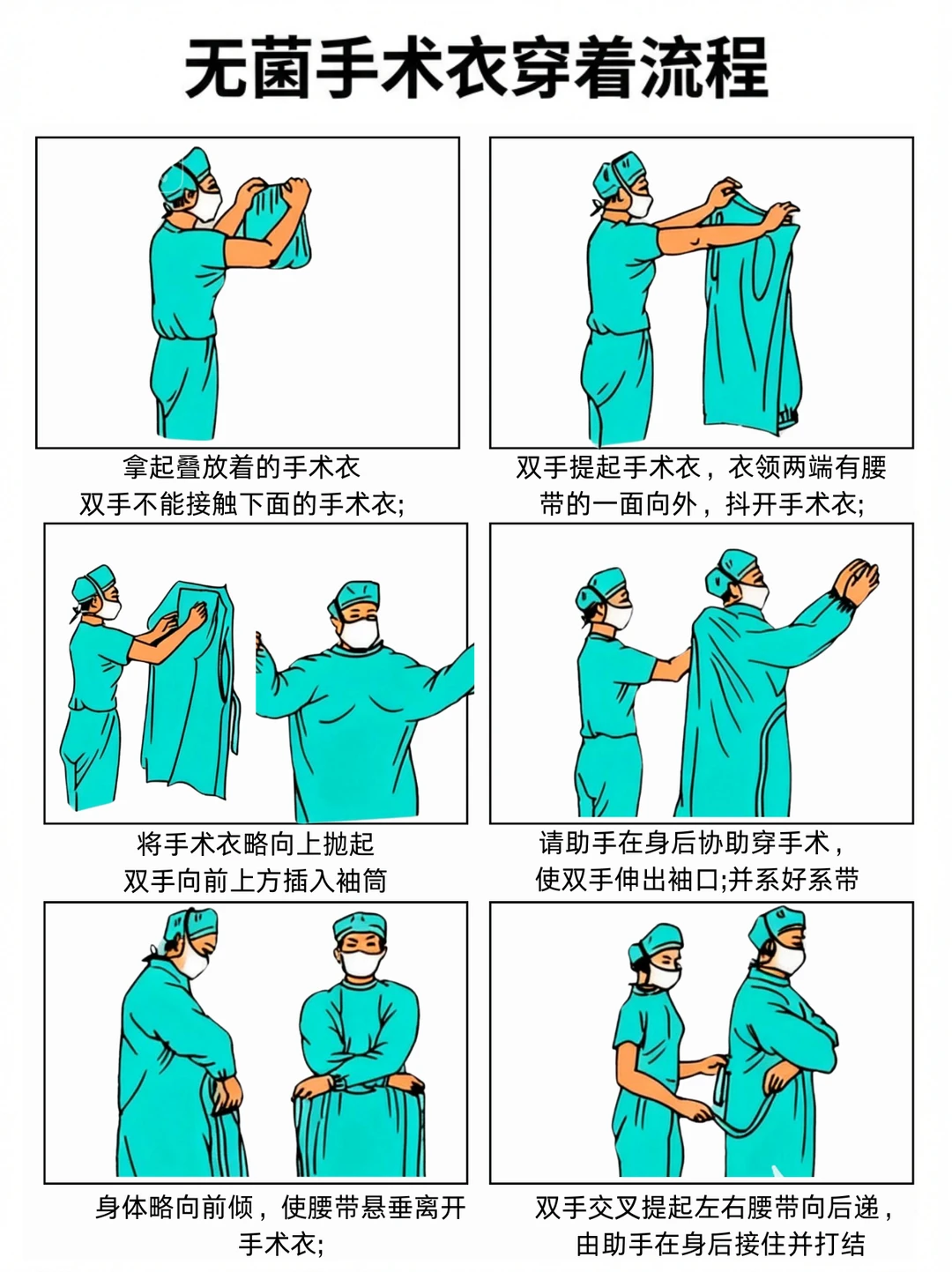 无菌手术衣穿着流程

拿起叠放着的手术衣
双手不能接触下面的手术衣;

双手提起手术衣，衣领两端有腰带的一面向外，抖开手术衣;

将手术衣略向上抛起
双手向前上方插入袖筒

请助手在身后协助穿手术，
使双手伸出袖口;并系好系带

身体略向前倾，使腰带悬垂离开手术衣;

双手交叉提起左右腰带向后递，
由助手在身后接住并打结