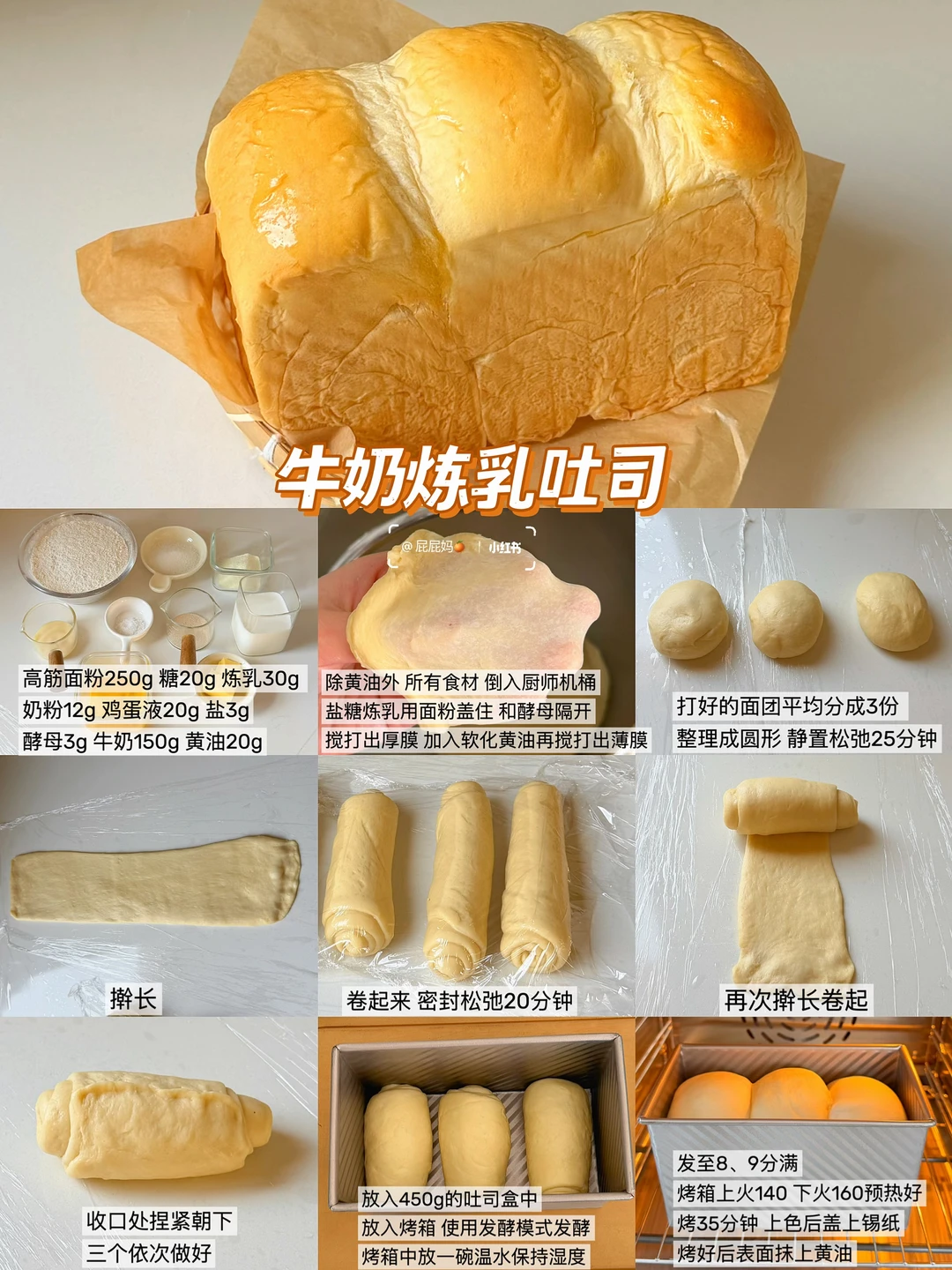 牛奶炼乳吐司

高筋面粉250g 糖20g 炼乳30g
奶粉12g 鸡蛋液20g 盐3g
酵母3g 牛奶150g 黄油20g

@屁屁妈 | 小红书

除黄油外 所有食材 倒入厨师机桶
盐糖炼乳用面粉盖住 和酵母隔开
搅打出厚膜 加入软化黄油再搅打出薄膜

打好的面团平均分成3份
整理成圆形 静置松弛25分钟

擀长

卷起来 密封松弛20分钟

再次擀长卷起

收口处捏紧朝下
三个依次做好

放入450g的吐司盒中
放入烤箱 使用发酵模式发酵
烤箱中放一碗温水保持湿度

发至8、9分满
烤箱上火140 下火160预热好
烤35分钟 上色后盖上锡纸
烤好后表面抹上黄油