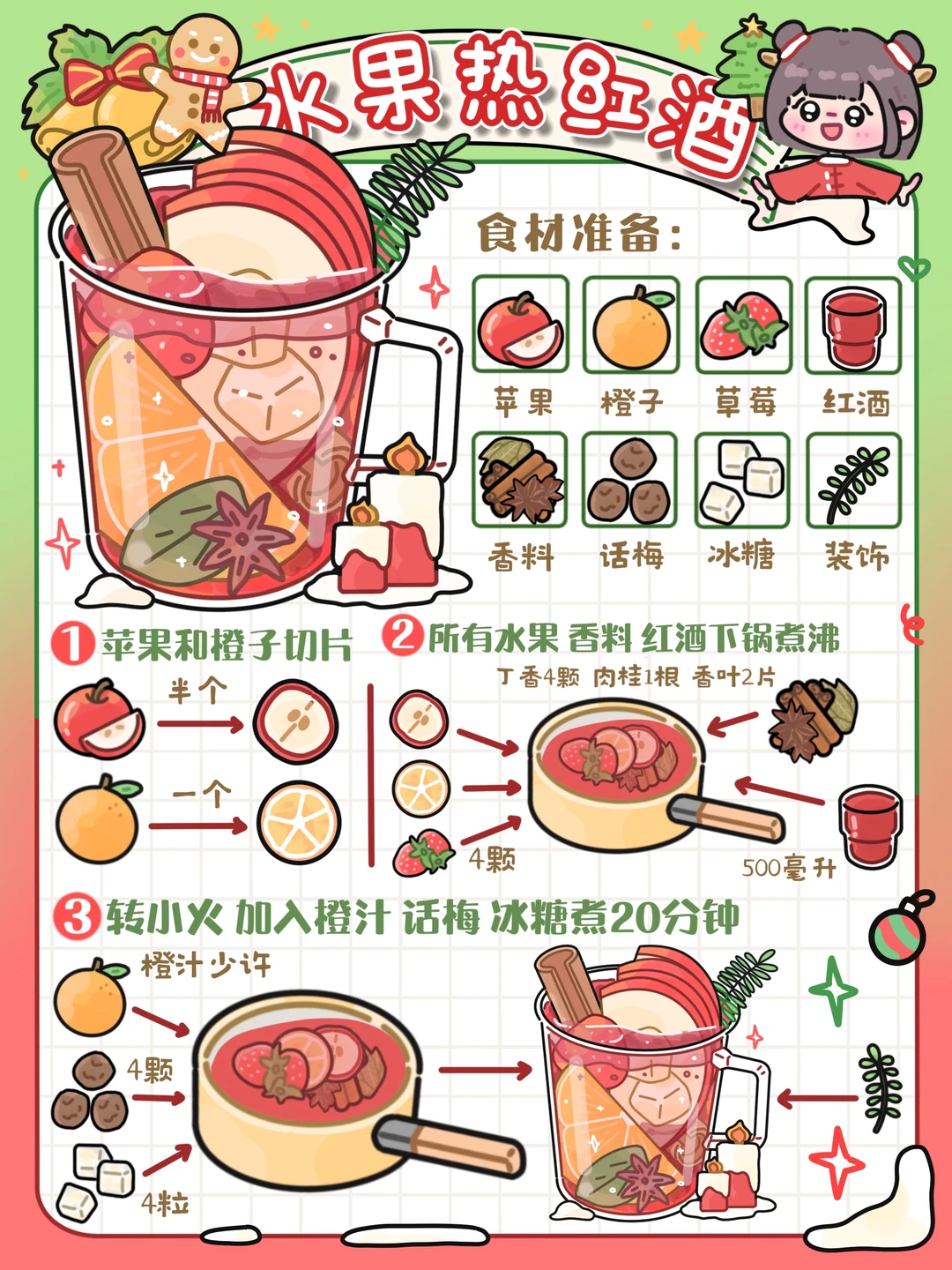 水果热红酒

食材准备：

苹果　橙子　草莓　红酒

香料　话梅　冰糖　装饰

1 苹果和橙子切片

半个

一个

2 所有水果 香料 红酒下锅煮沸

丁香4颗 肉桂1根 香叶2片

4颗

500毫升

3 转小火 加入橙汁 话梅 冰糖煮20分钟

橙汁少许

4颗

4粒