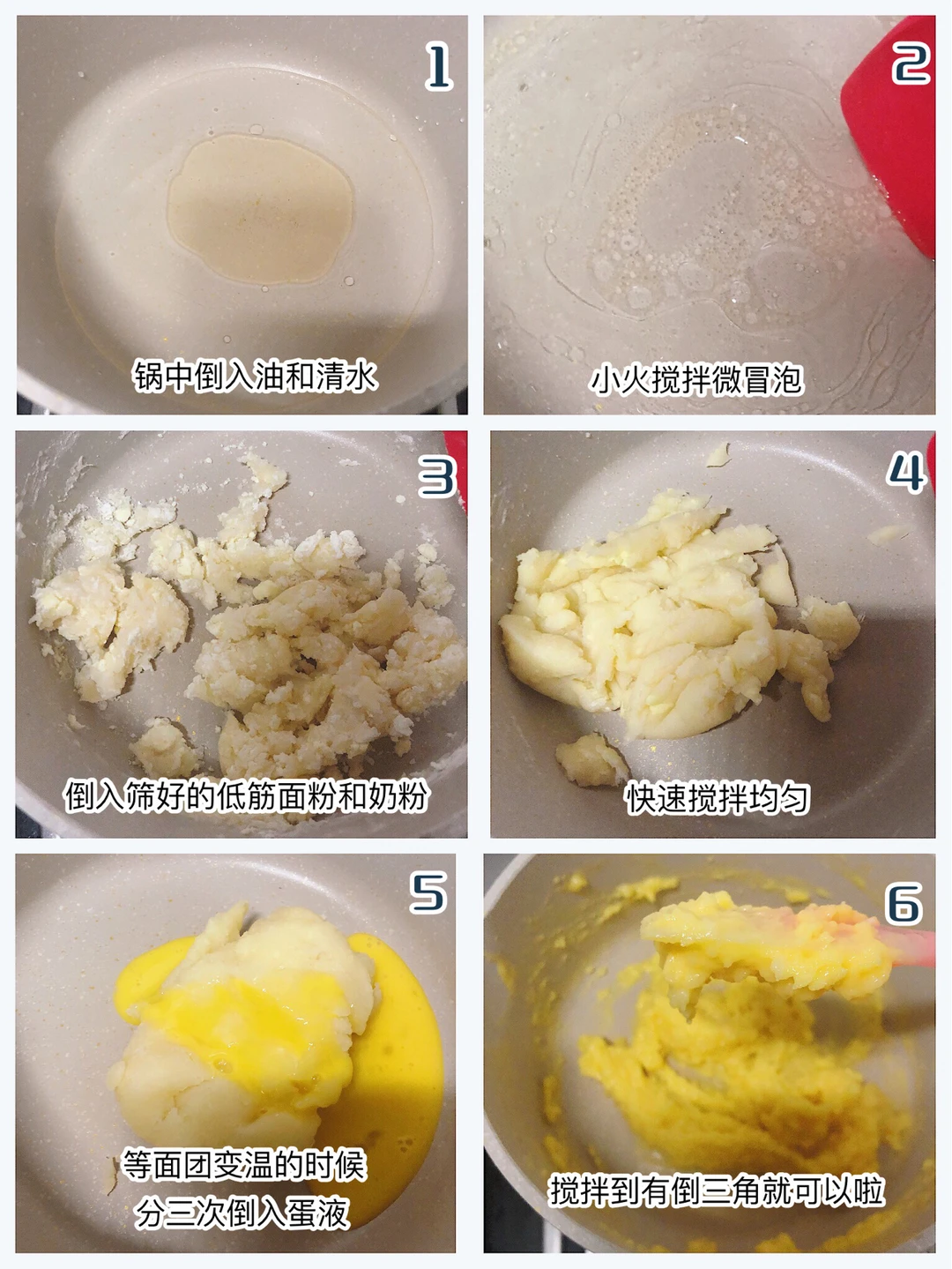 1
锅中倒入油和清水

2
小火搅拌微冒泡

3
倒入筛好的低筋面粉和奶粉

4
快速搅拌均匀

5
等面团变温的时候
分三次倒入蛋液

6
搅拌到有倒三角就可以啦