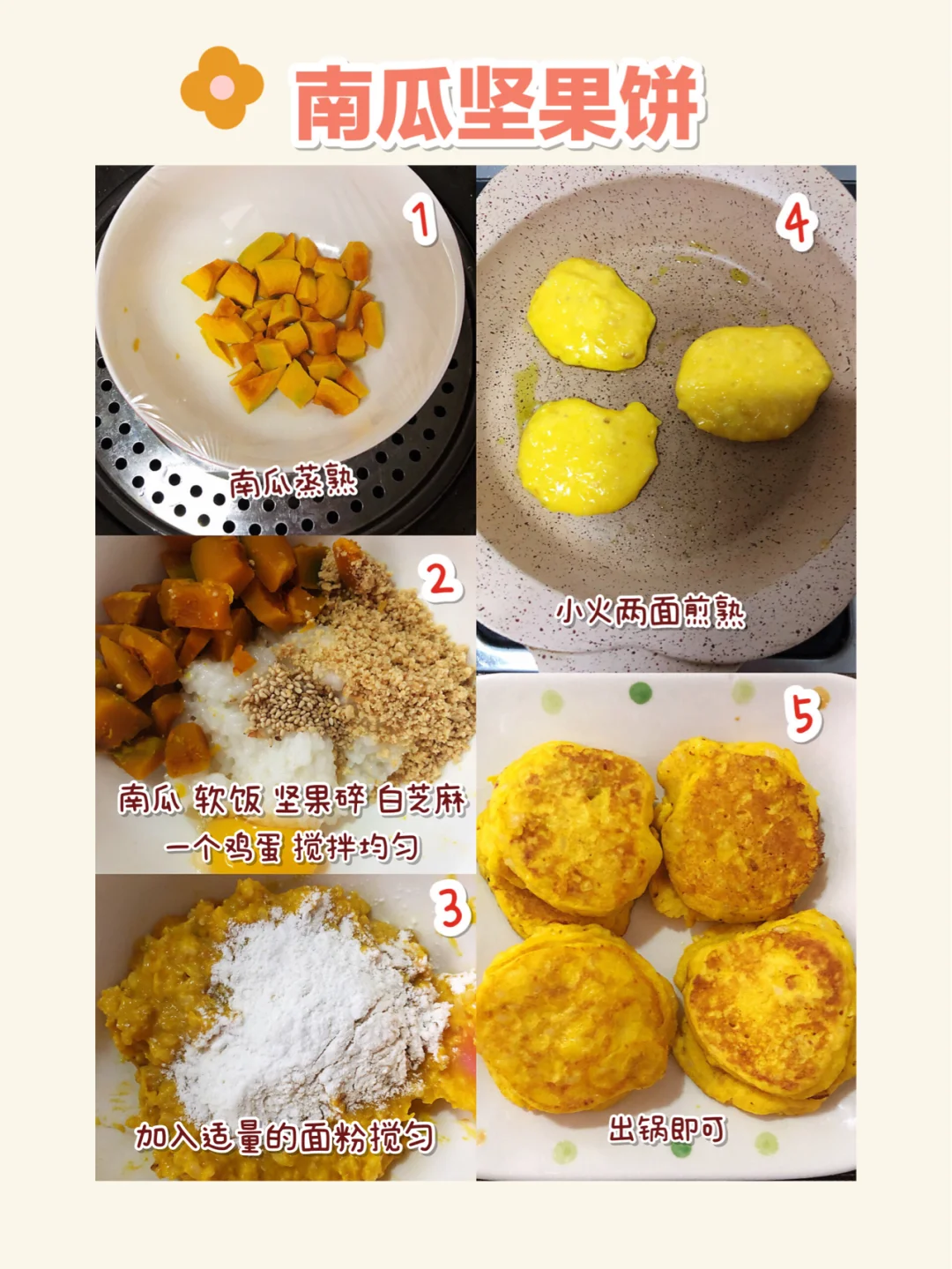 南瓜坚果饼

1
南瓜蒸熟

2
南瓜 软饭 坚果碎 白芝麻
一个鸡蛋 搅拌均匀

3
加入适量的面粉搅匀

4
小火两面煎熟

5
出锅即可