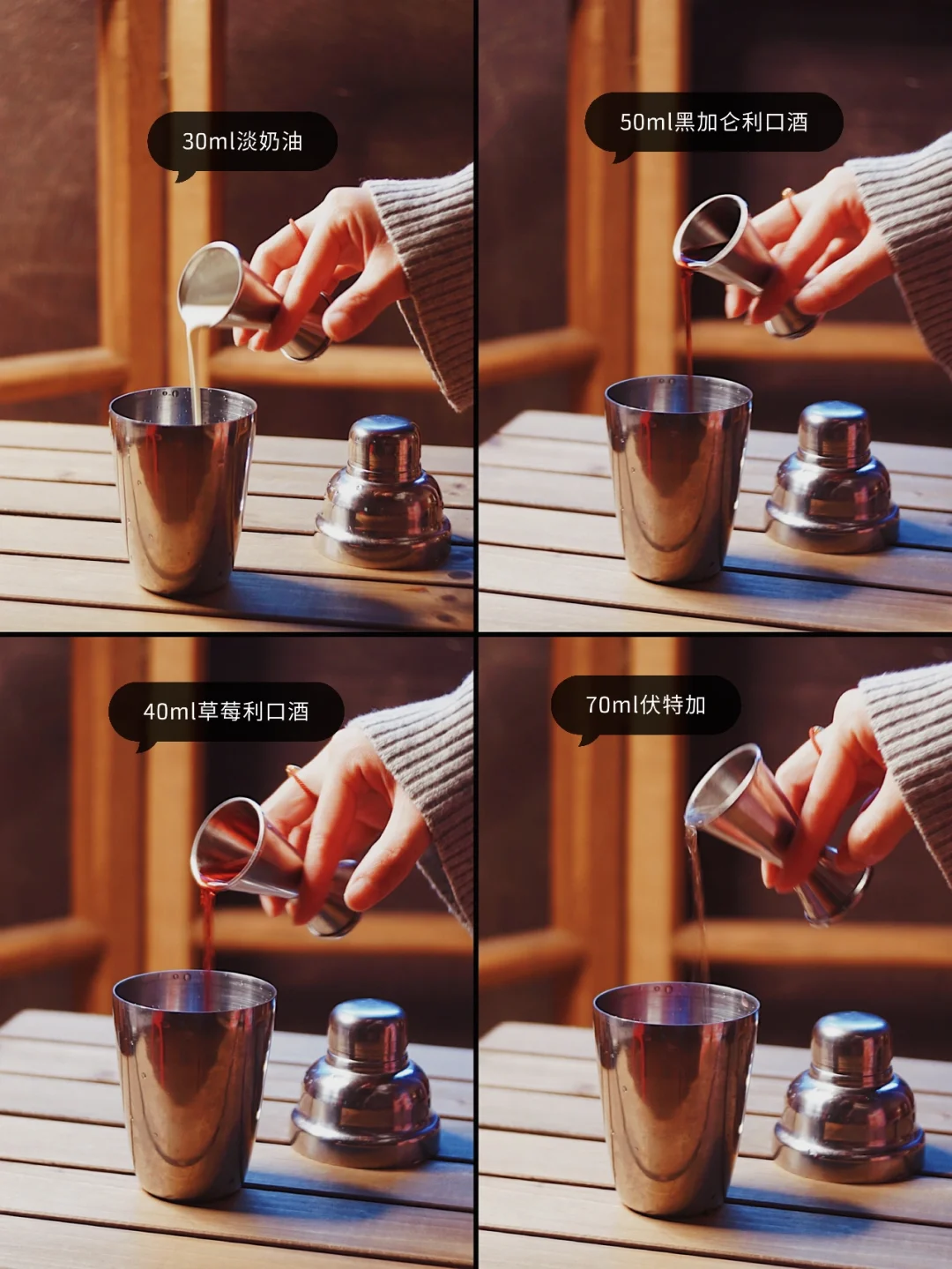 30ml淡奶油

50ml黑加仑利口酒

40ml草莓利口酒

70ml伏特加