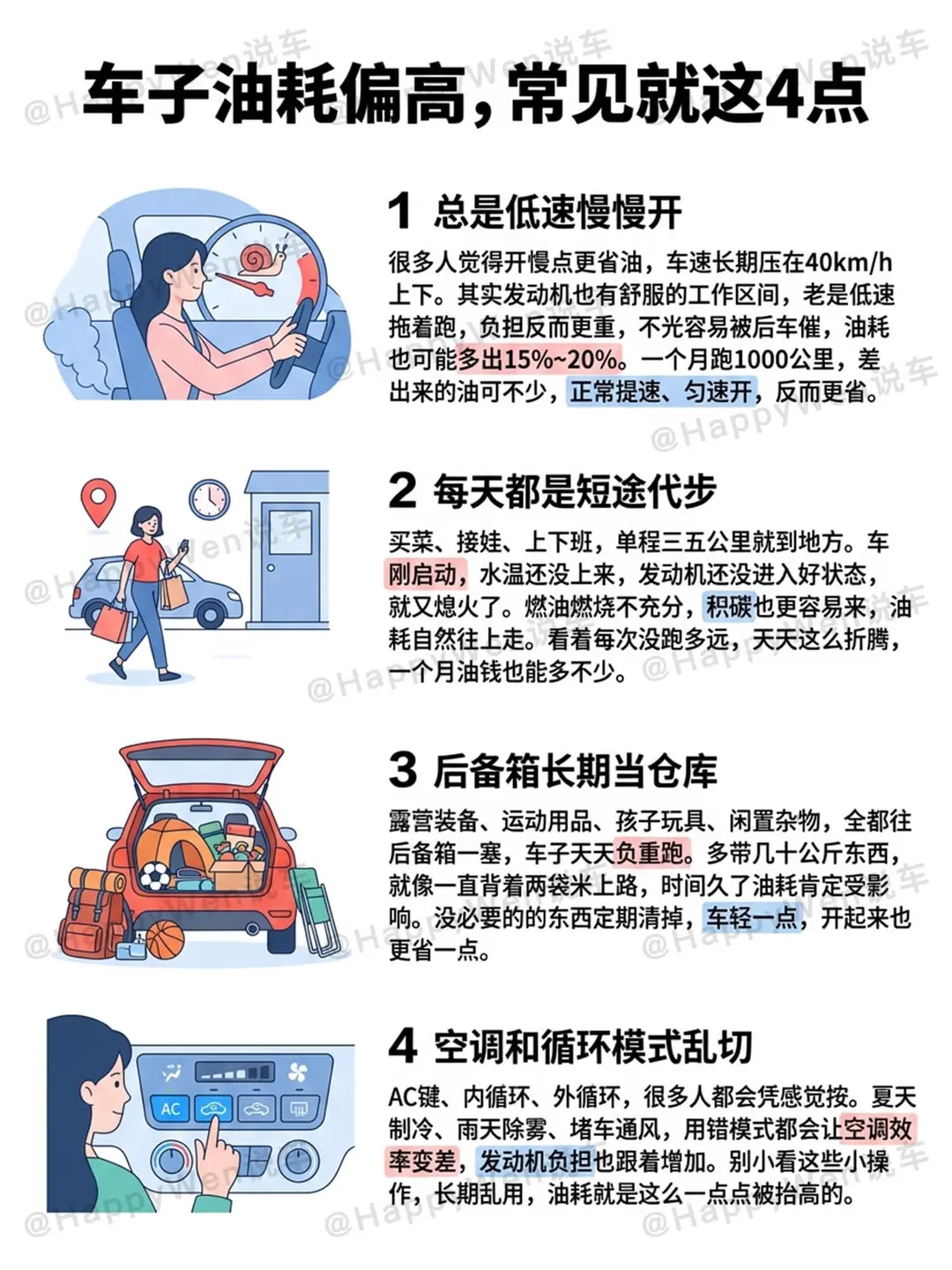 车子油耗偏高，常见就这4点

1 总是低速慢慢开

很多人觉得开慢点更省油，车速长期压在40km/h上下。其实发动机也有舒服的工作区间，老是低速拖着跑，负担反而更重，不光容易被后车催，油耗也可能多出15%~20%。一个月跑1000公里，差出来的油可不少，正常提速、匀速开，反而更省。

2 每天都是短途代步

买菜、接娃、上下班，单程三五公里就到地方。车刚启动，水温还没上来，发动机还没进入好状态，就又熄火了。燃油燃烧不充分，积碳也更容易来，油耗自然往上走。看着每次没跑多远，天天这么折腾，一个月油钱也能多不少。

3 后备箱长期当仓库

露营装备、运动用品、孩子玩具、闲置杂物，全都往后备箱一塞，车子天天负重跑。多带几十公斤东西，就像一直背着两袋米上路，时间久了油耗肯定受影响。没必要的的东西定期清掉，车轻一点，开起来也更省一点。

4 空调和循环模式乱切

AC键、内循环、外循环，很多人都会凭感觉按。夏天制冷、雨天除雾、堵车通风，用错模式都会让空调效率变差，发动机负担也跟着增加。别小看这些小操作，长期乱用，油耗就是这么一点点被抬高的。

AC

@HappyWen说车