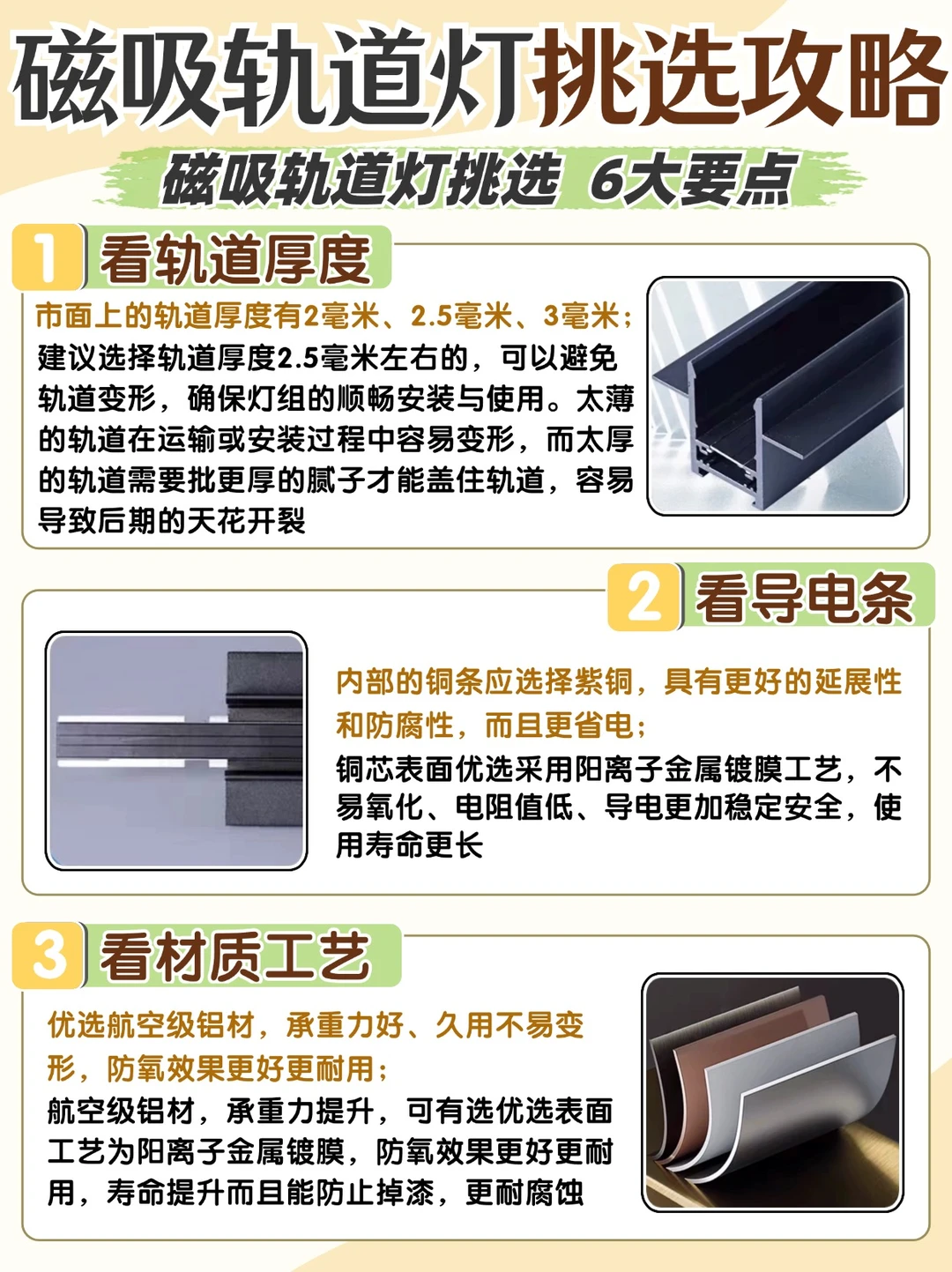 磁吸轨道灯挑选攻略

磁吸轨道灯挑选 6大要点

1 看轨道厚度

市面上的轨道厚度有2毫米、2.5毫米、3毫米；

建议选择轨道厚度2.5毫米左右的，可以避免轨道变形，确保灯组的顺畅安装与使用。太薄的轨道在运输或安装过程中容易变形，而太厚的轨道需要批更厚的腻子才能盖住轨道，容易导致后期的天花开裂

2 看导电条

内部的铜条应选择紫铜，具有更好的延展性和防腐性，而且更省电；

铜芯表面优选采用阳离子金属镀膜工艺，不易氧化、电阻值低、导电更加稳定安全，使用寿命更长

3 看材质工艺

优选航空级铝材，承重力好、久用不易变形，防氧效果更好更耐用；

航空级铝材，承重力提升，可有选优选表面工艺为阳离子金属镀膜，防氧效果更好更耐用，寿命提升而且能防止掉漆，更耐腐蚀