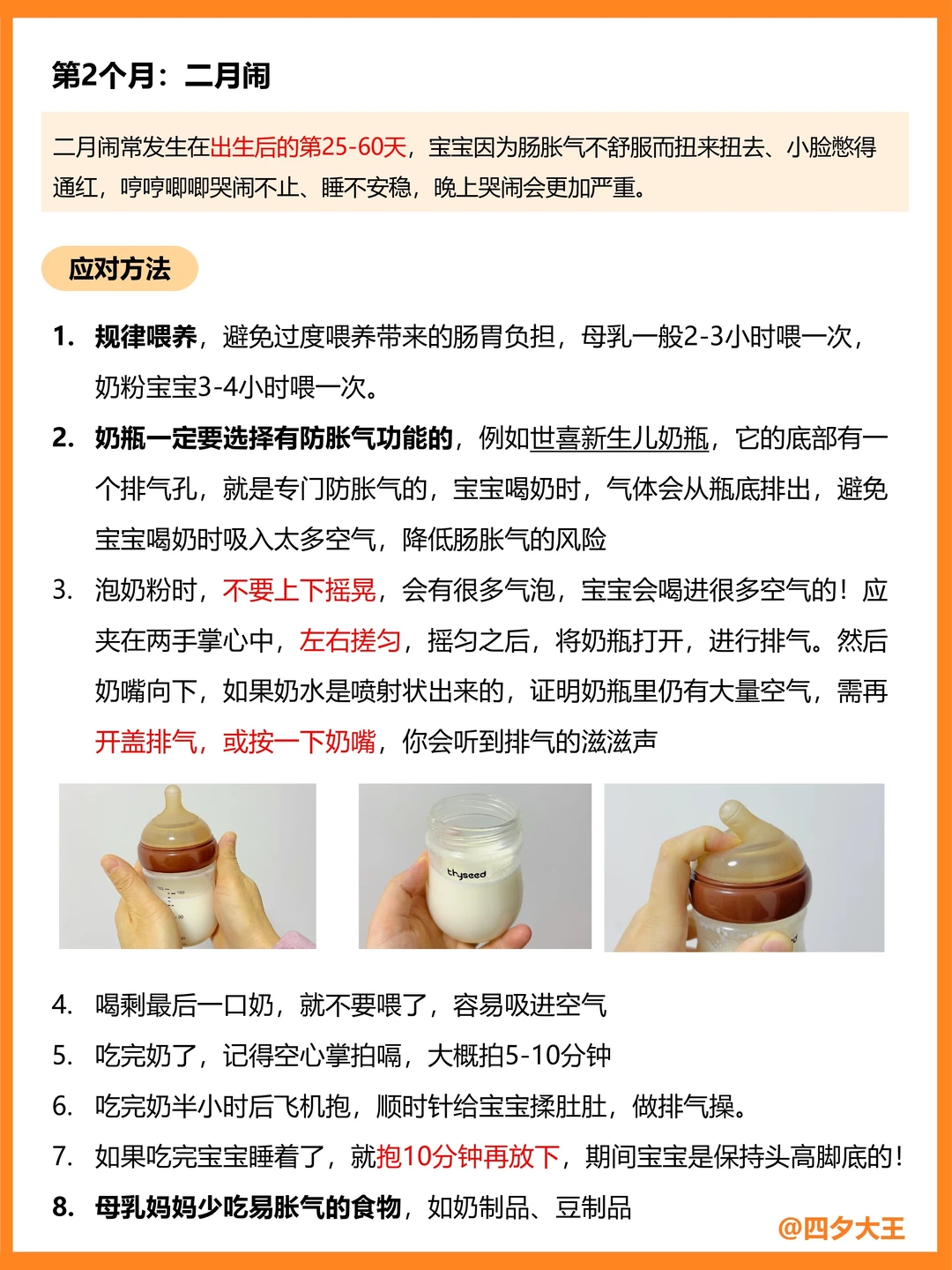 第2个月：二月闹

二月闹常发生在出生后的第25-60天，宝宝因为肠胀气不舒服而扭来扭去、小脸憋得通红，哼哼唧唧哭闹不止、睡不安稳，晚上哭闹会更加严重。

应对方法

1. 规律喂养，避免过度喂养带来的肠胃负担，母乳一般2-3小时喂一次，奶粉宝宝3-4小时喂一次。
2. 奶瓶一定要选择有防胀气功能的，例如世喜新生儿奶瓶，它的底部有一个排气孔，就是专门防胀气的，宝宝喝奶时，气体会从瓶底排出，避免宝宝喝奶时吸入太多空气，降低肠胀气的风险
3. 泡奶粉时，不要上下摇晃，会有很多气泡，宝宝会喝进很多空气的！应夹在两手掌心中，左右搓匀，摇匀之后，将奶瓶打开，进行排气。然后奶嘴向下，如果奶水是喷射状出来的，证明奶瓶里仍有大量空气，需再开盖排气，或按一下奶嘴，你会听到排气的滋滋声

thyseed

4. 喝剩最后一口奶，就不要喂了，容易吸进空气
5. 吃完奶了，记得空心掌拍嗝，大概拍5-10分钟
6. 吃完奶半小时后飞机抱，顺时针给宝宝揉肚肚，做排气操。
7. 如果吃完宝宝睡着了，就抱10分钟再放下，期间宝宝是保持头高脚底的！
8. 母乳妈妈少吃易胀气的食物，如奶制品、豆制品

@四夕大王